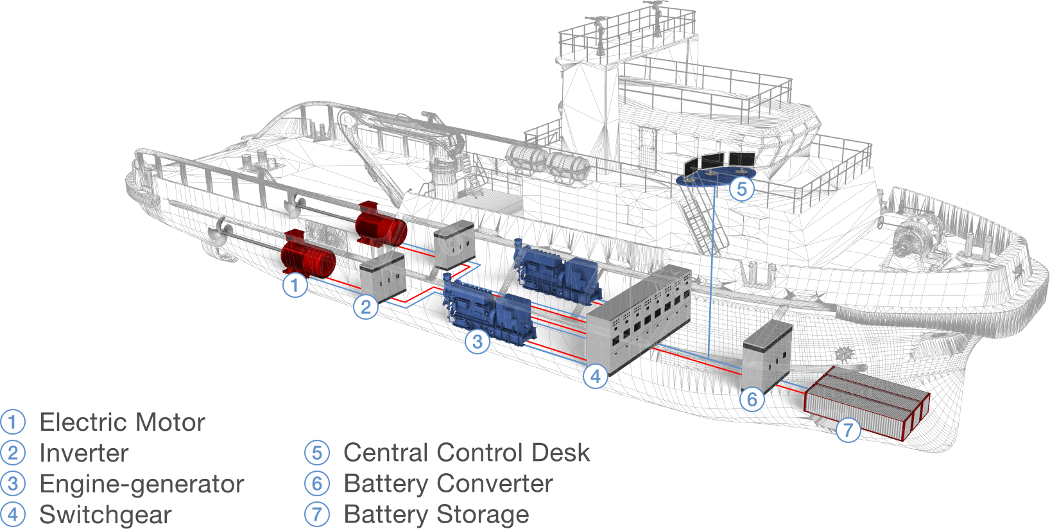 5

1

2

3

4

6

7

1 Electric Motor
2 Inverter
3 Engine-generator
4 Switchgear

5 Central Control Desk
6 Battery Converter
7 Battery Storage